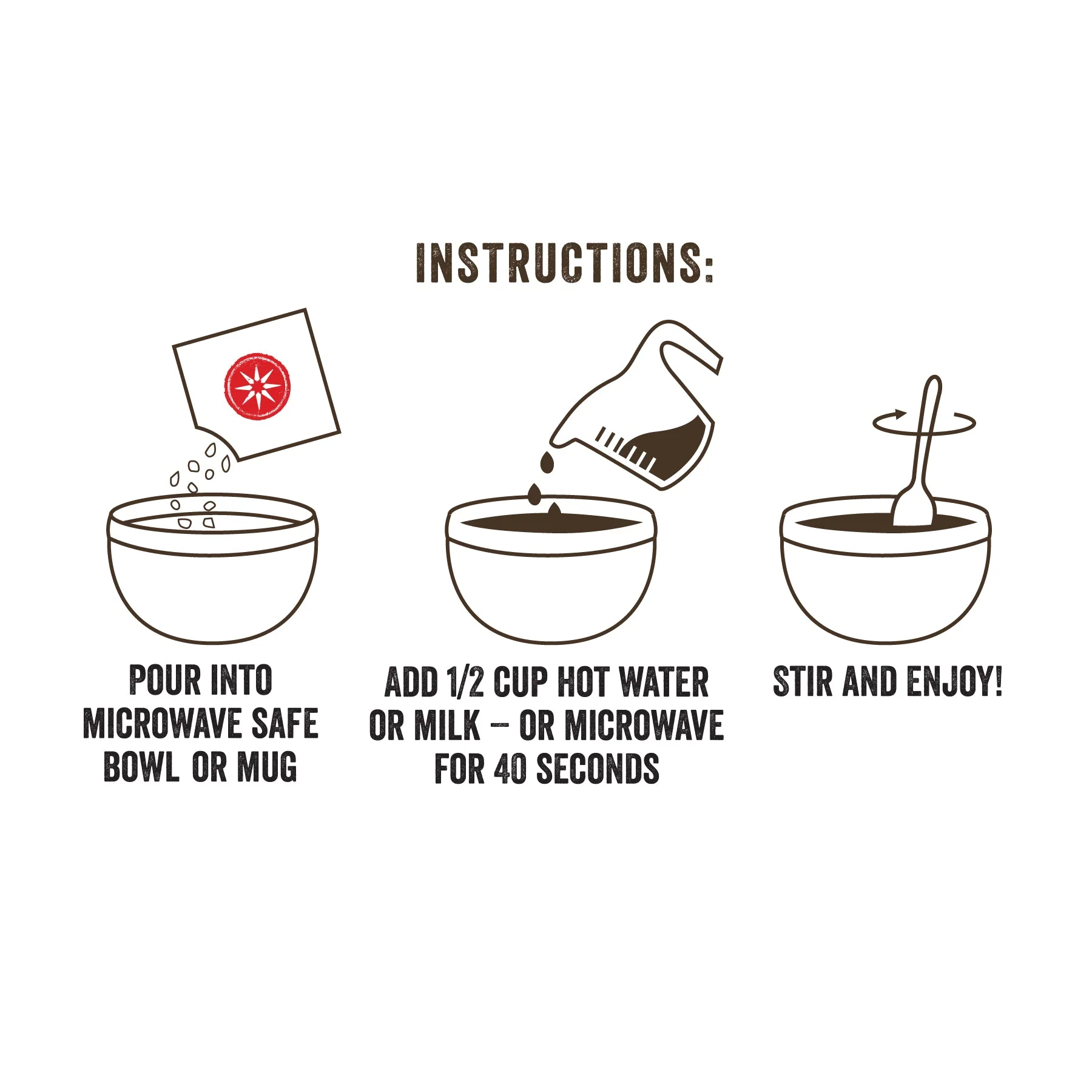 INSTRUCTIONS:

POUR INTO MICROWAVE SAFE BOWL OR MUG

ADD 1/2 CUP HOT WATER OR MILK – OR MICROWAVE FOR 40 SECONDS

STIR AND ENJOY!