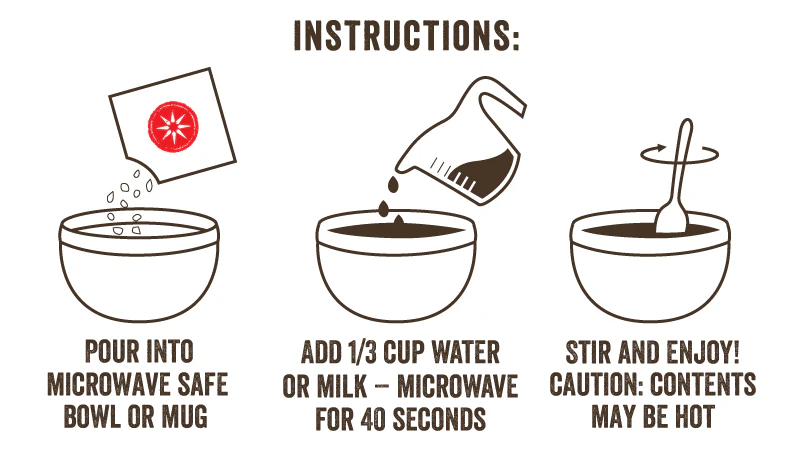 INSTRUCTIONS:

POUR INTO MICROWAVE SAFE BOWL OR MUG

ADD 1/3 CUP WATER OR MILK – MICROWAVE FOR 40 SECONDS

STIR AND ENJOY! CAUTION: CONTENTS MAY BE HOT